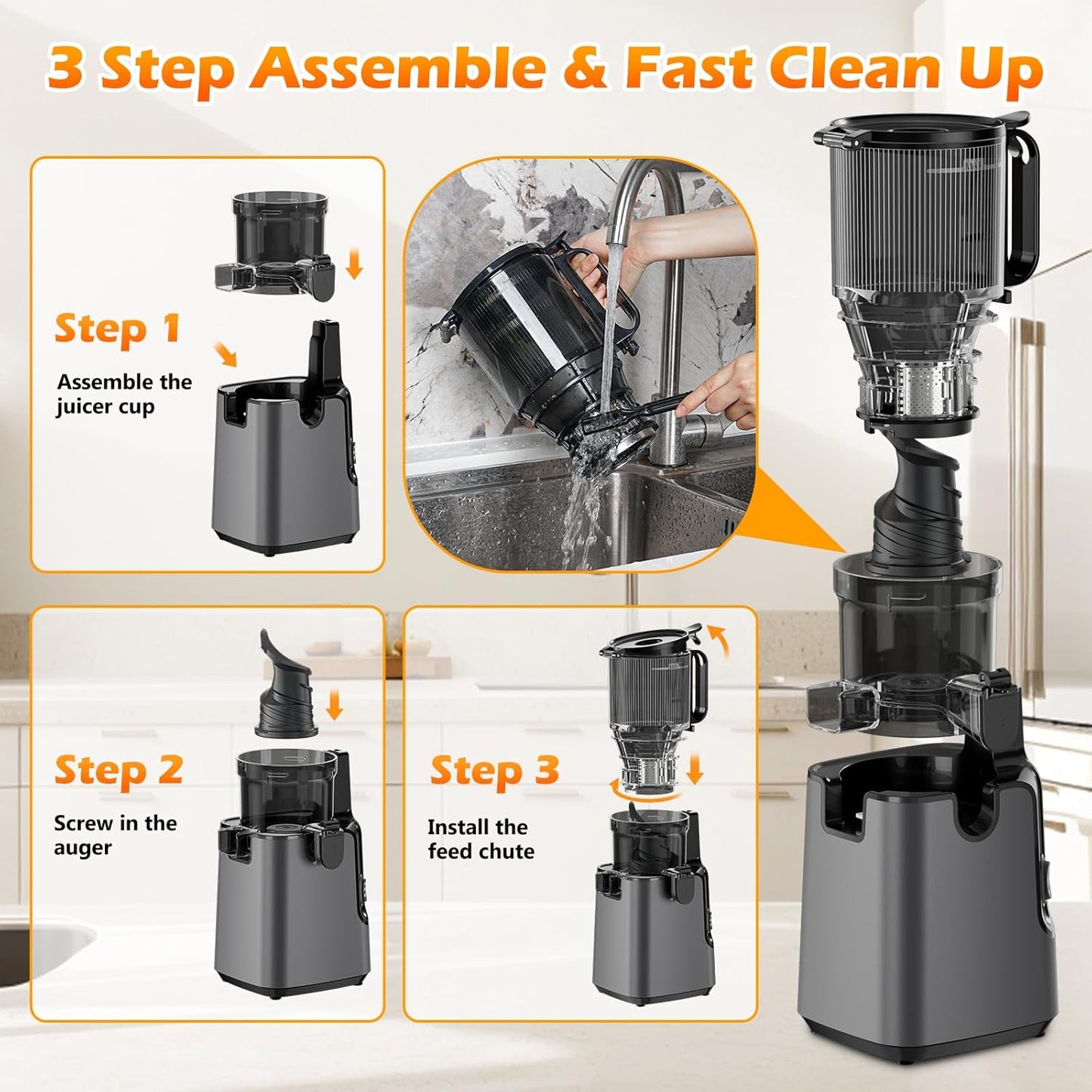 3 Step Assemble & Fast Clean Up

Step 1

Assemble the juicer cup

Step 2

Screw in the auger

Step 3

Install the feed chute